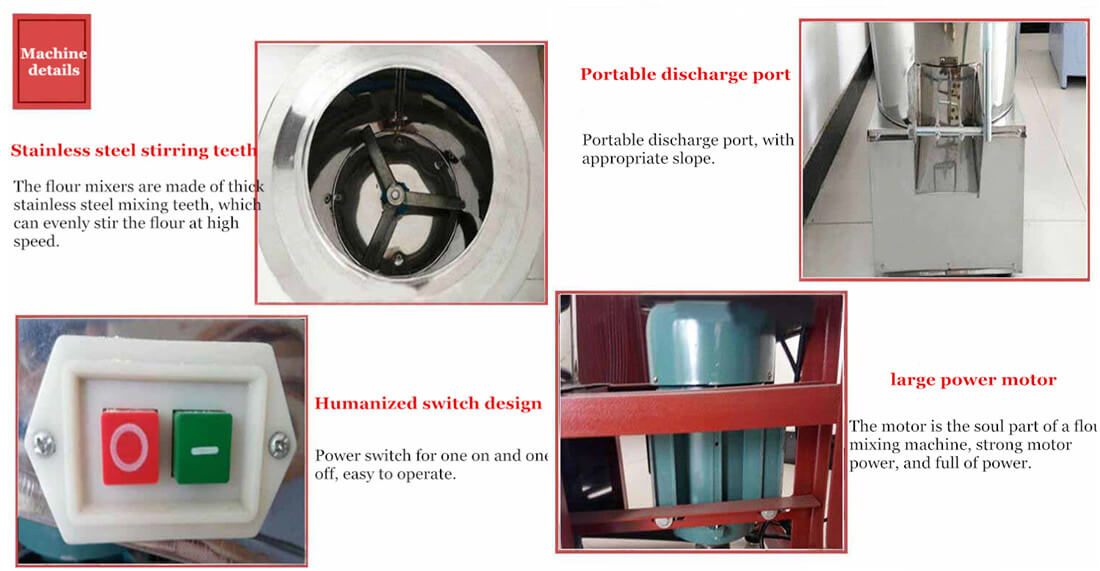 Machine details

Stainless steel stirring teeth

The flour mixers are made of thick stainless steel mixing teeth, which can evenly stir the flour at high speed.

Portable discharge port

Portable discharge port, with appropriate slope.

Humanized switch design

Power switch for one on and one off, easy to operate.

large power motor

The motor is the soul part of a flou mixing machine, strong motor power, and full of power.